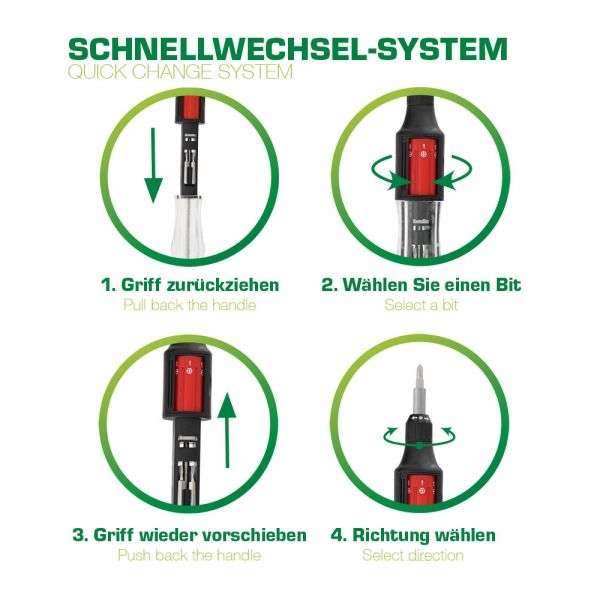 SCHNELLWECHSEL-SYSTEM
QUICK CHANGE SYSTEM

1. Griff zurückziehen
Pull back the handle

2. Wählen Sie einen Bit
Select a bit

3. Griff wieder vorschieben
Push back the handle

4. Richtung wählen
Select direction